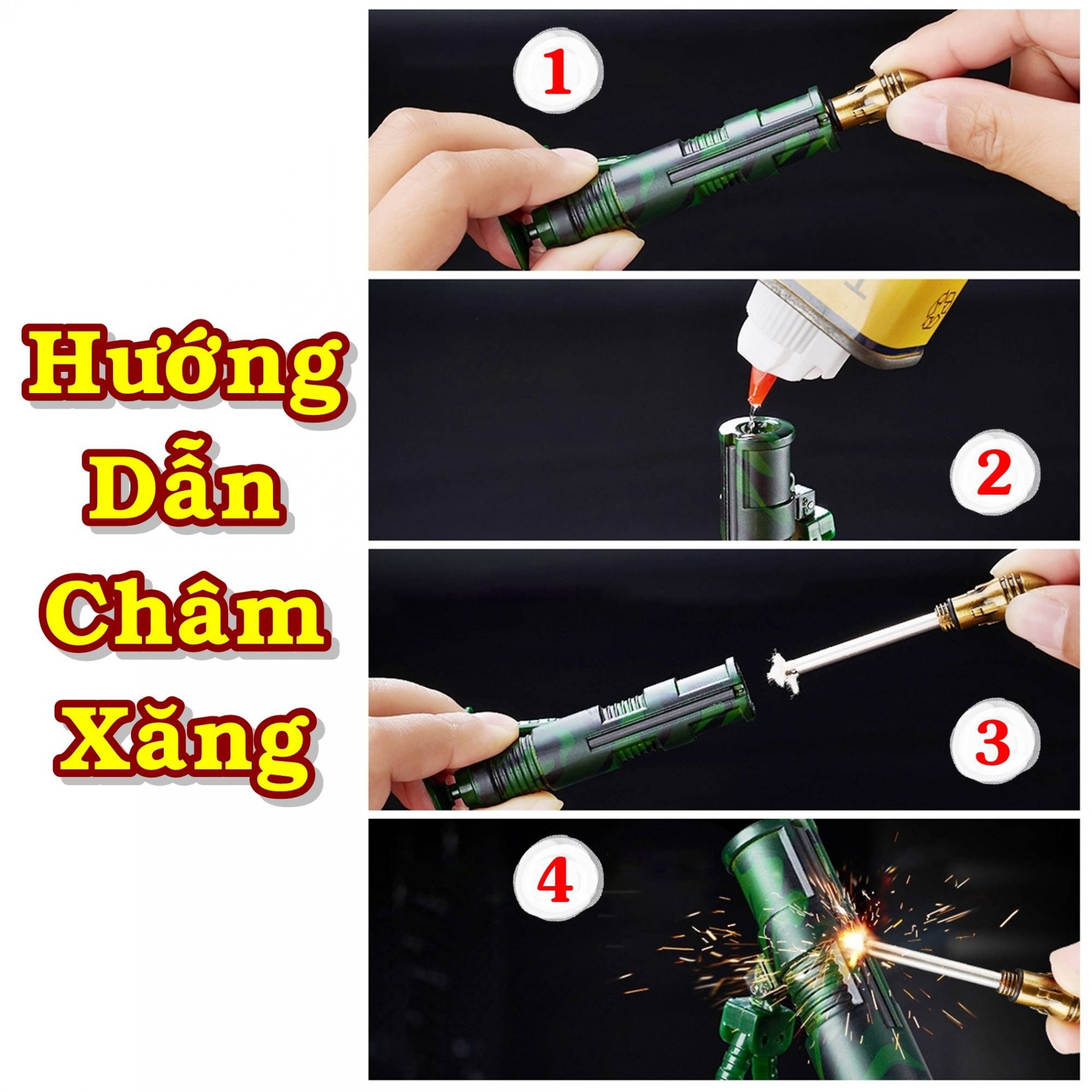 Hướng Dẫn Châm Xăng

1

2

3

4